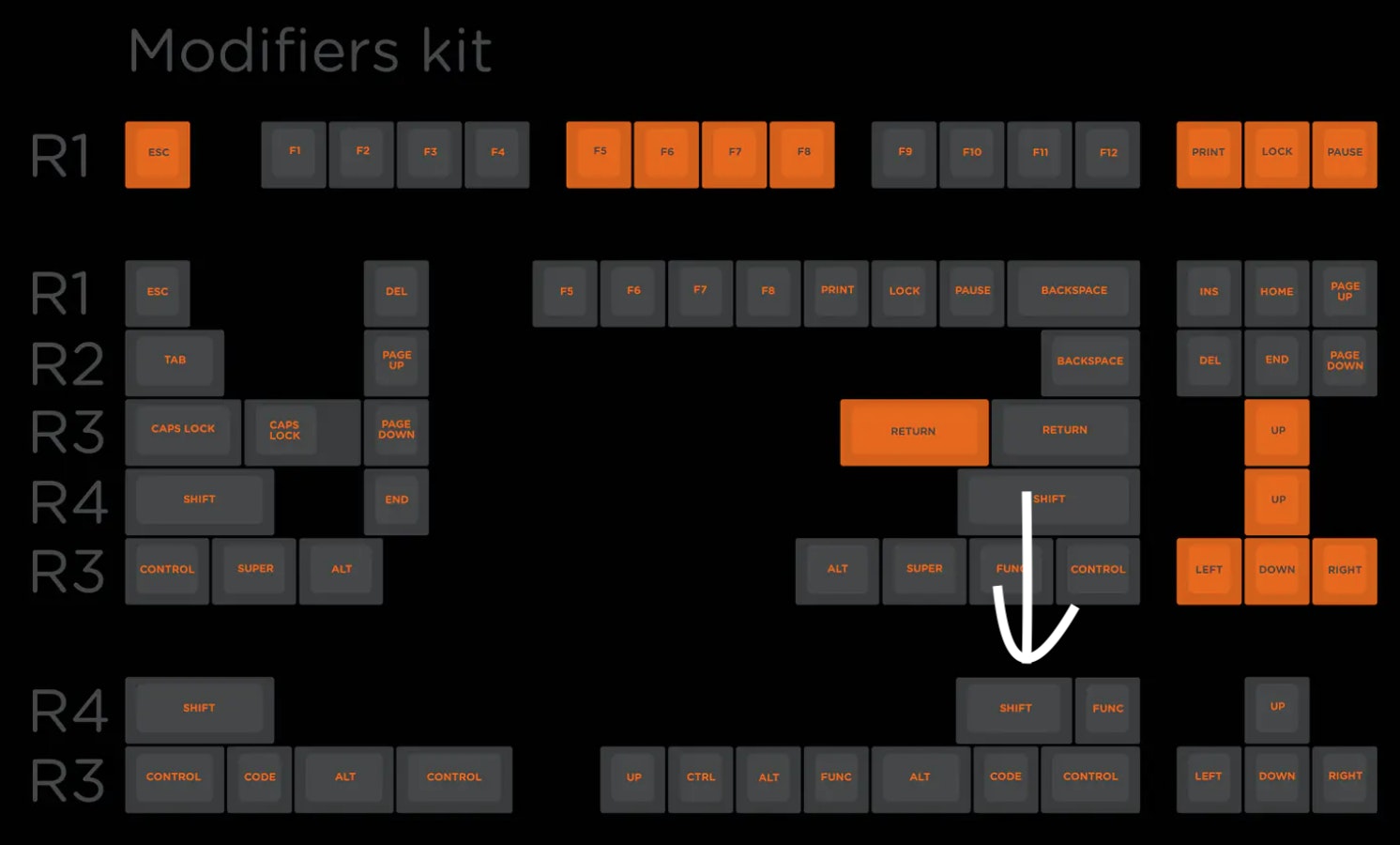 Modifiers kit

R1 ESC F1 F2 F3 F4 F5 F6 F7 F8 F9 F10 F11 F12 PRINT LOCK PAUSE

R1 ESC DEL F5 F6 F7 F8 PRINT LOCK PAUSE BACKSPACE INS HOME PAGE UP
R2 TAB PAGE UP BACKSPACE DEL END PAGE DOWN
R3 CAPS LOCK CAPS LOCK PAGE DOWN RETURN RETURN UP
R4 SHIFT END SHIFT UP
R3 CONTROL SUPER ALT ALT SUPER FUNC CONTROL LEFT DOWN RIGHT

R4 SHIFT SHIFT FUNC UP
R3 CONTROL CODE ALT CONTROL UP CTRL ALT FUNC ALT CODE CONTROL LEFT DOWN RIGHT