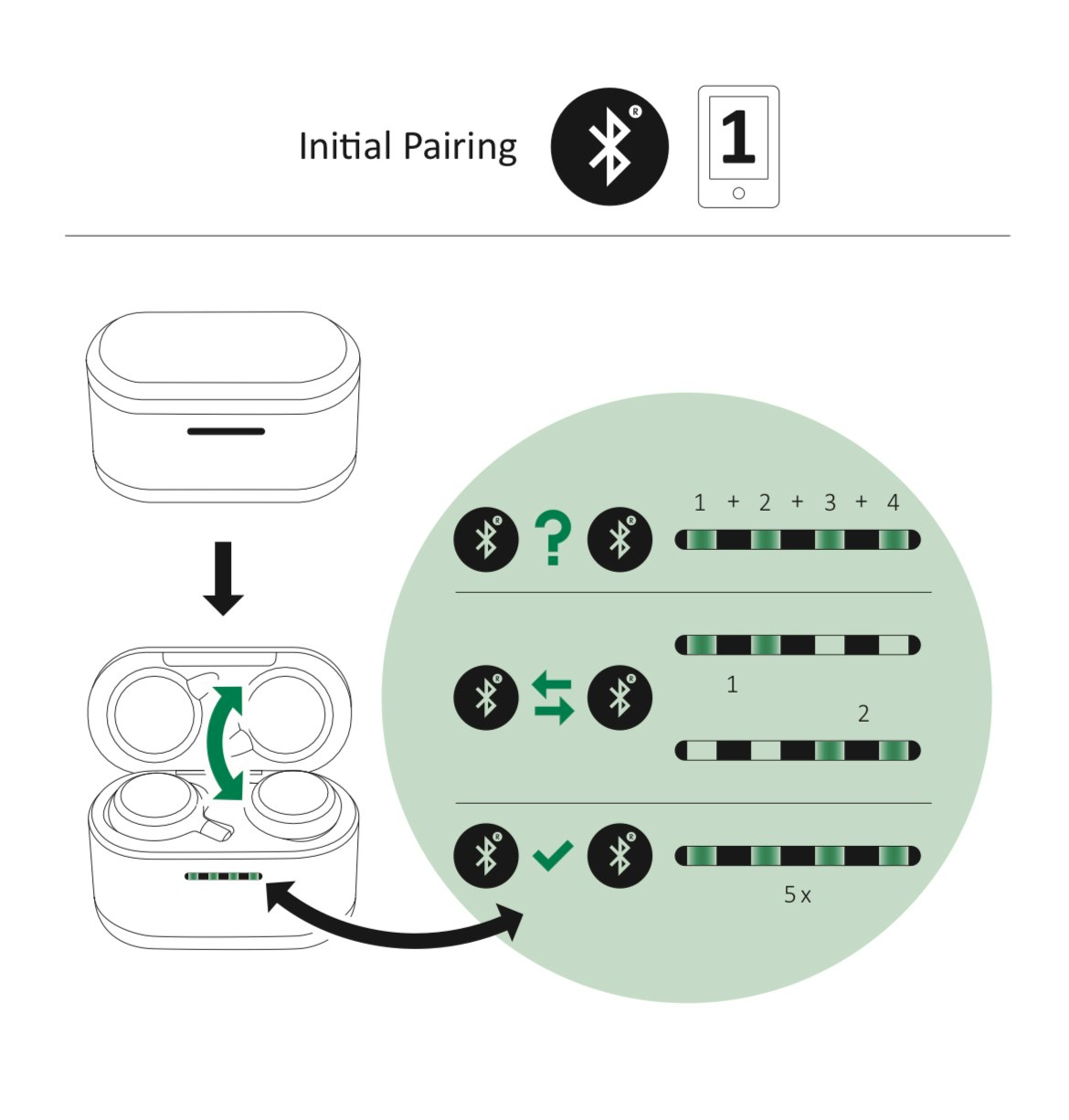 Initial Pairing

1

1 + 2 + 3 + 4

?

1

2

5 x