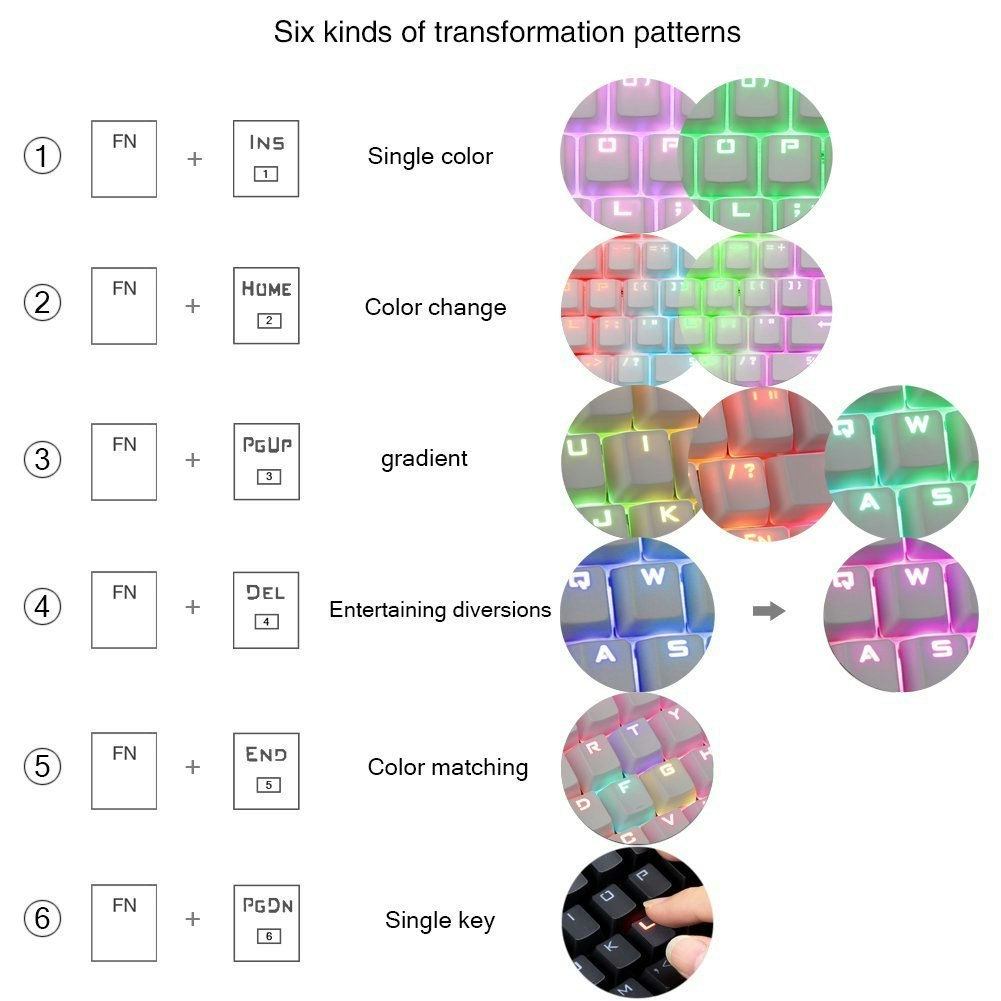 Six kinds of transformation patterns

① FN + INS 1 Single color

② FN + HOME 2 Color change

③ FN + PGUP 3 gradient

④ FN + DEL 4 Entertaining diversions

⑤ FN + END 5 Color matching

⑥ FN + PGDN 6 Single key