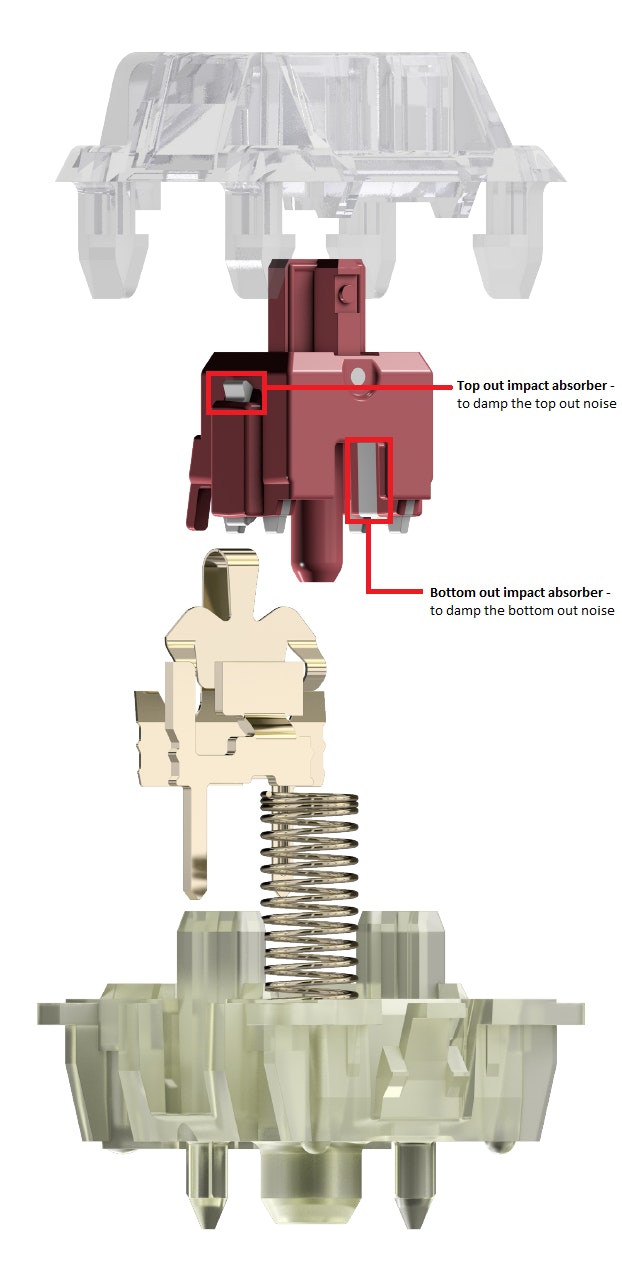 Top out impact absorber - to damp the top out noise

Bottom out impact absorber - to damp the bottom out noise