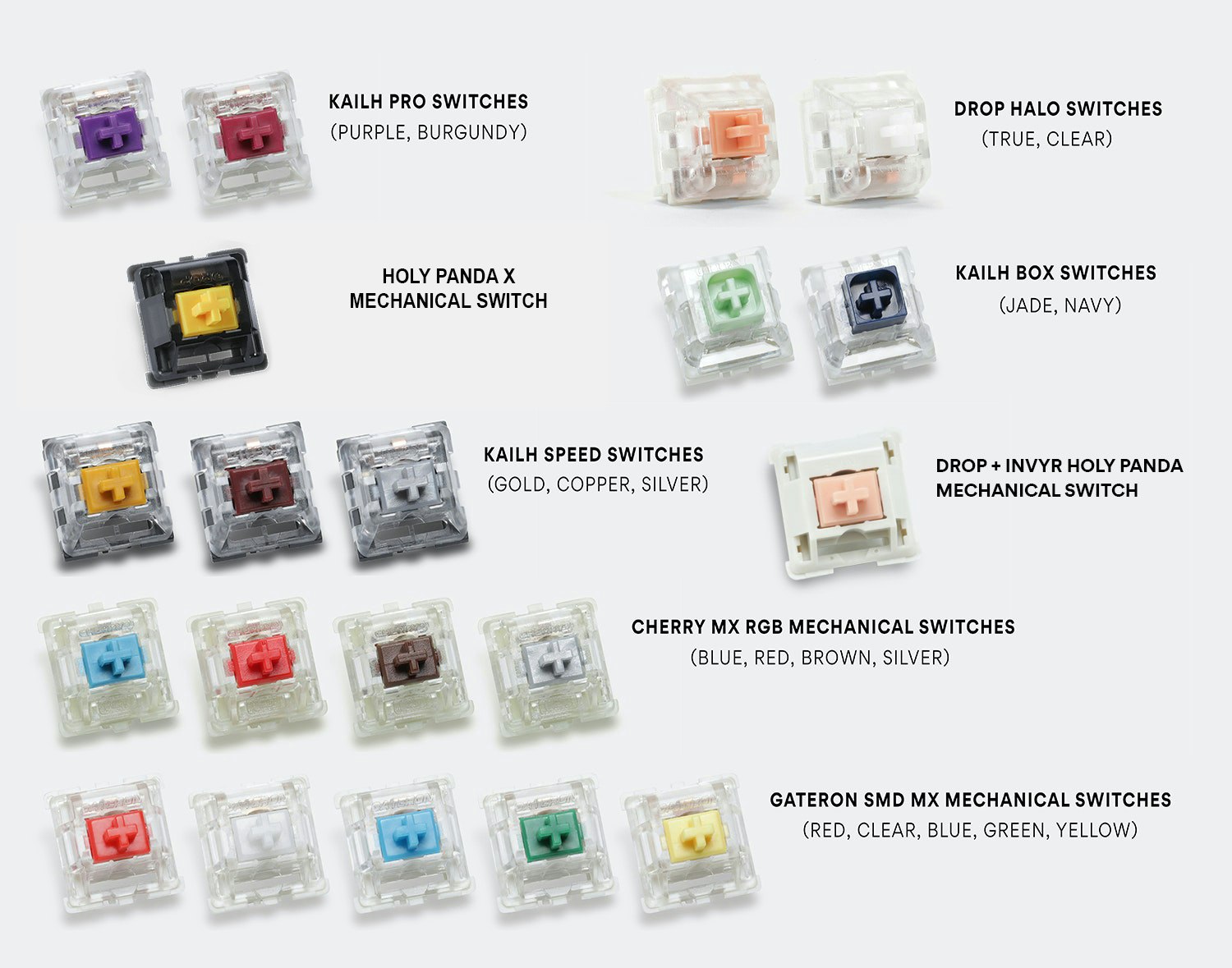 KAILH PRO SWITCHES
(PURPLE, BURGUNDY)

DROP HALO SWITCHES
(TRUE, CLEAR)

HOLY PANDA X
MECHANICAL SWITCH

KAILH BOX SWITCHES
(JADE, NAVY)

KAILH SPEED SWITCHES
(GOLD, COPPER, SILVER)

DROP + INVYR HOLY PANDA
MECHANICAL SWITCH

CHERRY MX RGB MECHANICAL SWITCHES
(BLUE, RED, BROWN, SILVER)

GATERON SMD MX MECHANICAL SWITCHES
(RED, CLEAR, BLUE, GREEN, YELLOW)