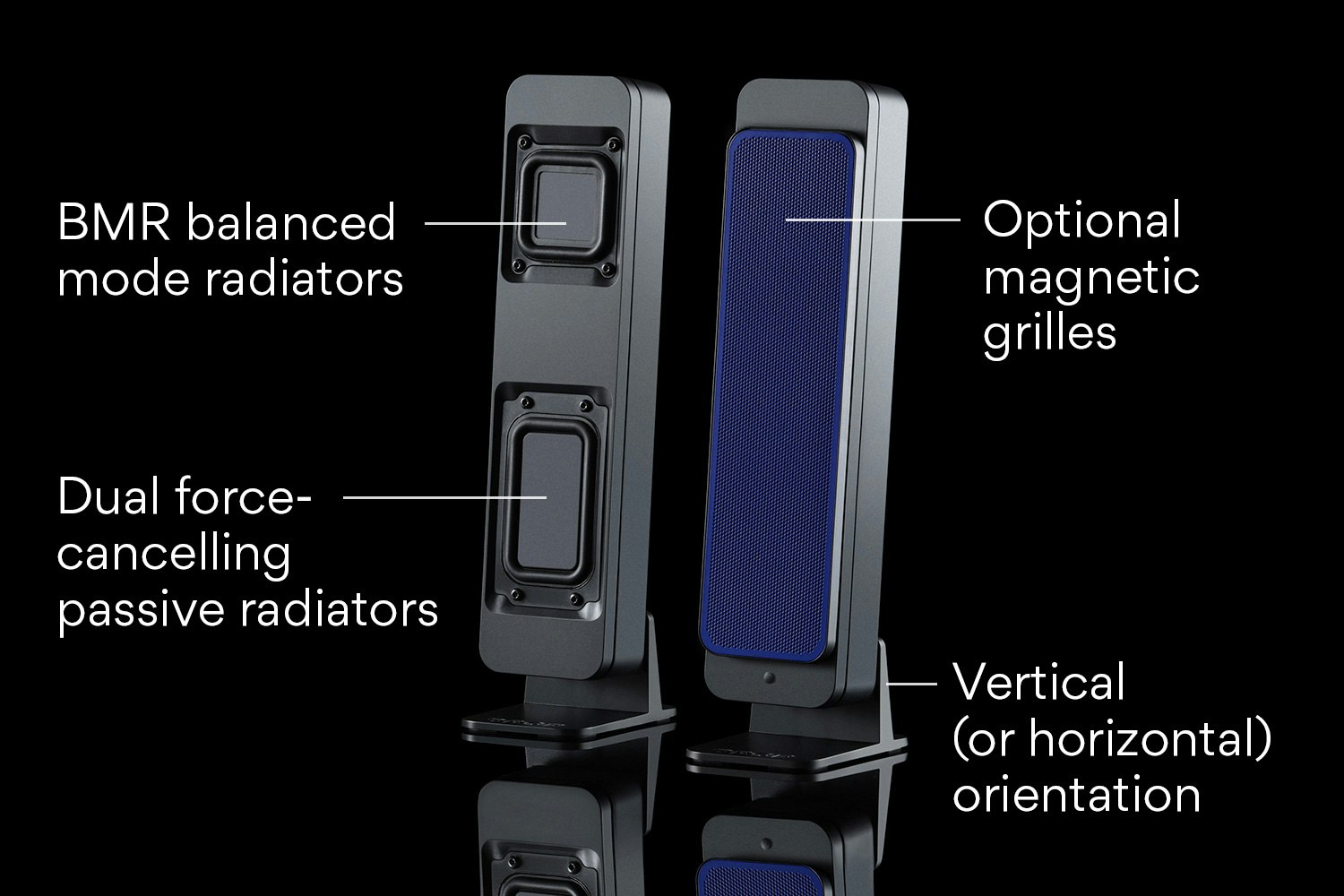 BMR balanced mode radiators

Dual force-cancelling passive radiators

Optional magnetic grilles

Vertical (or horizontal) orientation