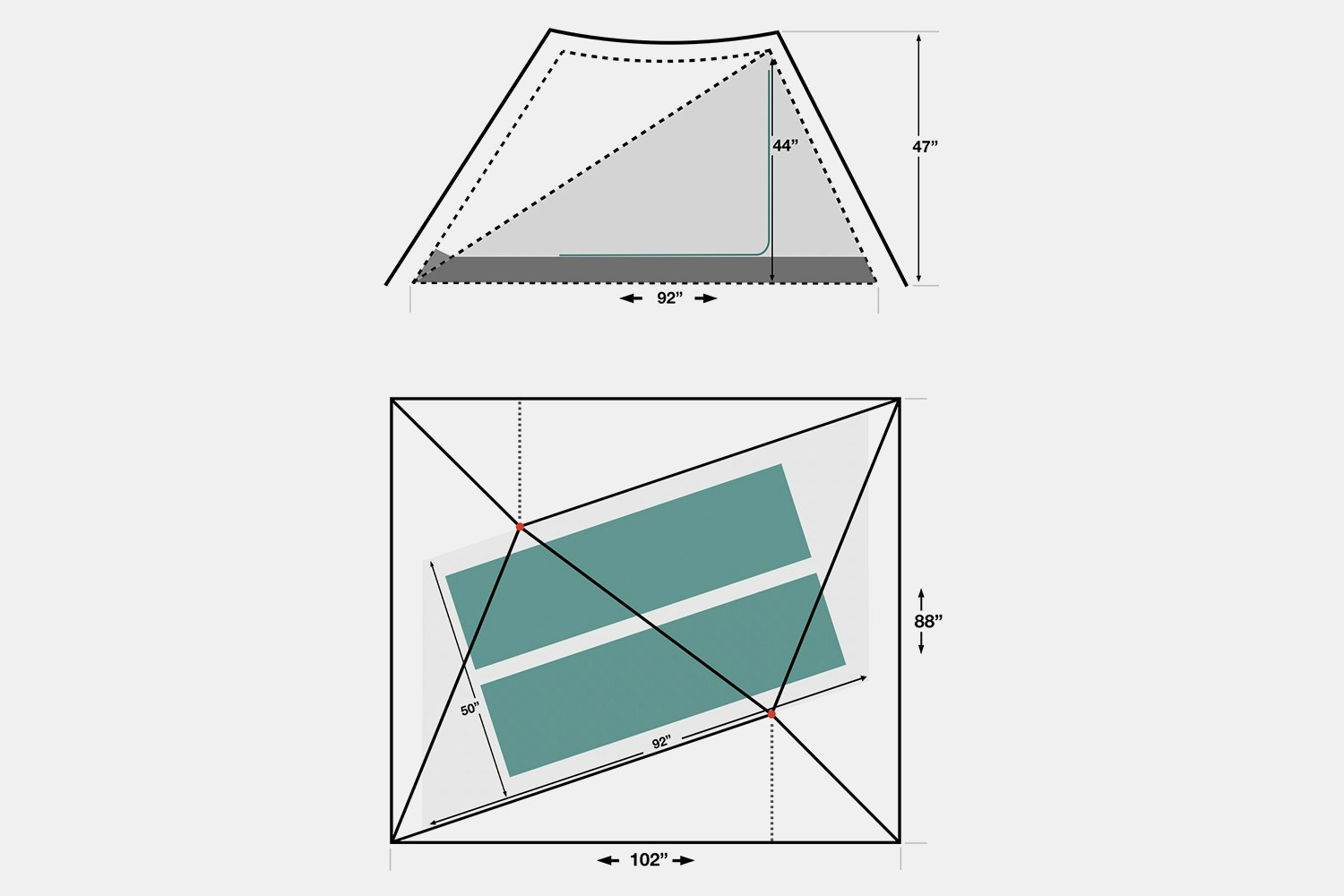 44”

47”

92”

88”

50”

92”

102”