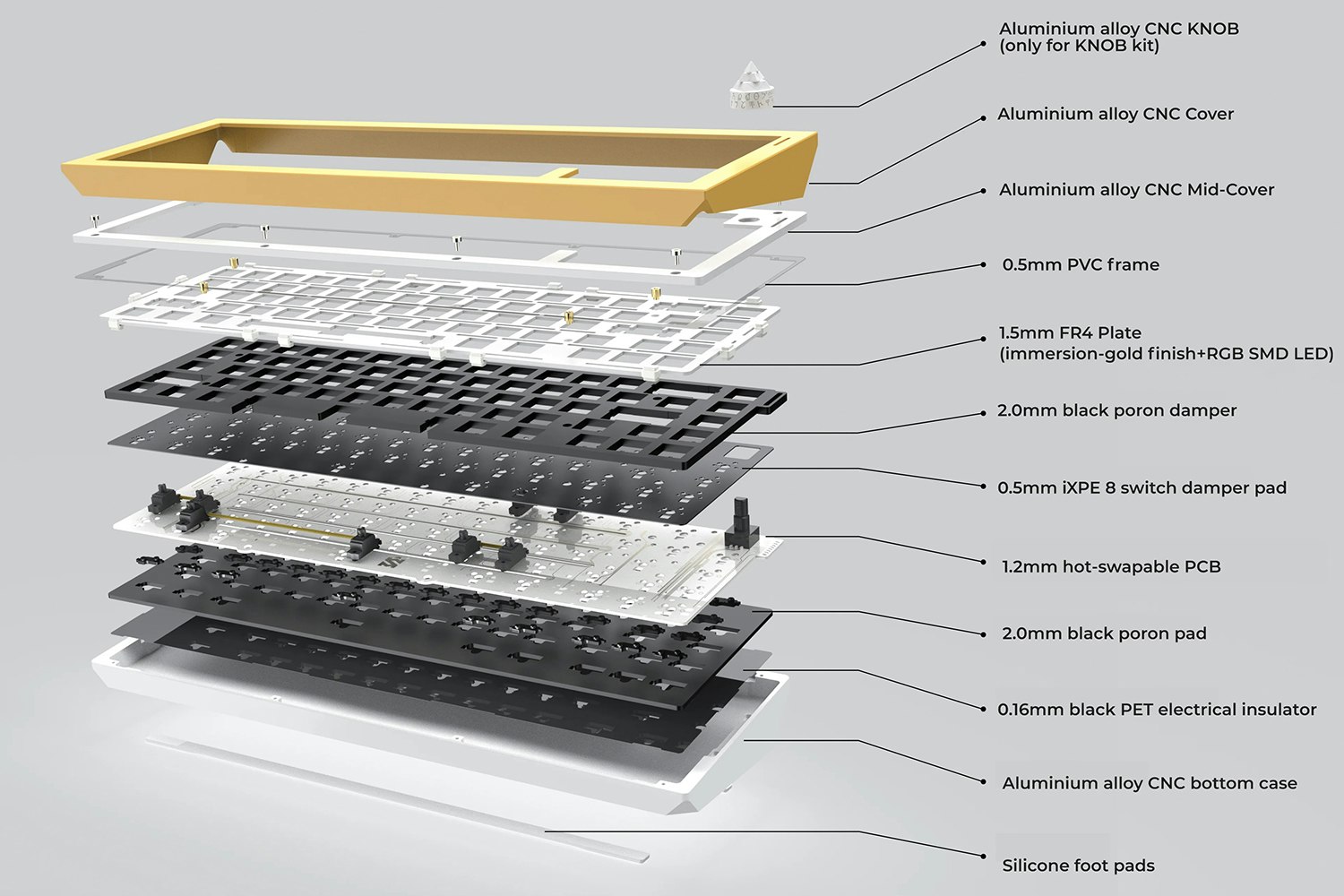 Aluminium alloy CNC KNOB
(only for KNOB kit)

Aluminium alloy CNC Cover

Aluminium alloy CNC Mid-Cover

0.5mm PVC frame

1.5mm FR4 Plate
(immersion-gold finish+RGB SMD LED)

2.0mm black poron damper

0.5mm iXPE 8 switch damper pad

1.2mm hot-swapable PCB

2.0mm black poron pad

0.16mm black PET electrical insulator

Aluminium alloy CNC bottom case

Silicone foot pads