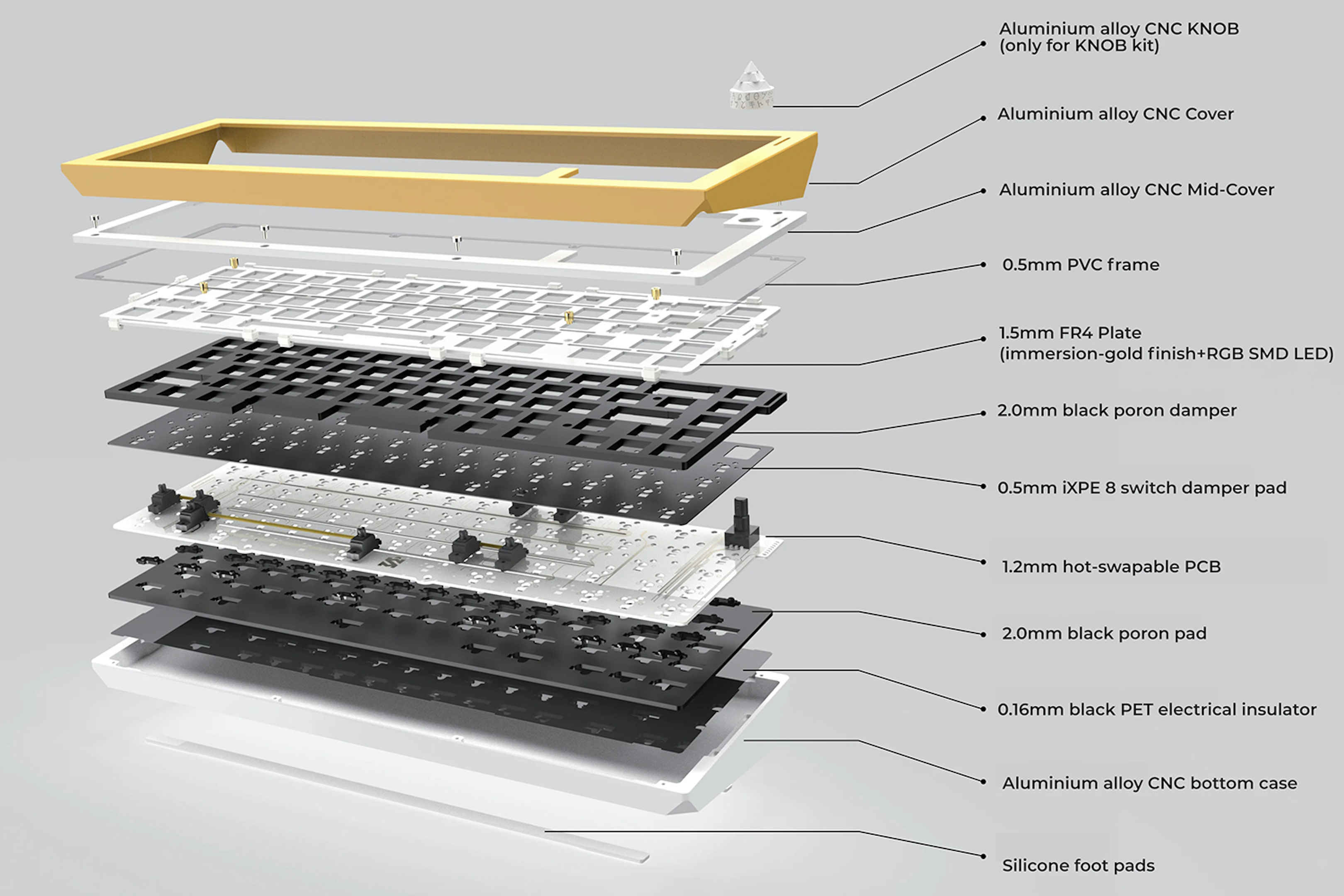 Aluminium alloy CNC KNOB
(only for KNOB kit)

Aluminium alloy CNC Cover

Aluminium alloy CNC Mid-Cover

0.5mm PVC frame

1.5mm FR4 Plate
(immersion-gold finish+RGB SMD LED)

2.0mm black poron damper

0.5mm iXPE 8 switch damper pad

1.2mm hot-swapable PCB

2.0mm black poron pad

0.16mm black PET electrical insulator

Aluminium alloy CNC bottom case

Silicone foot pads