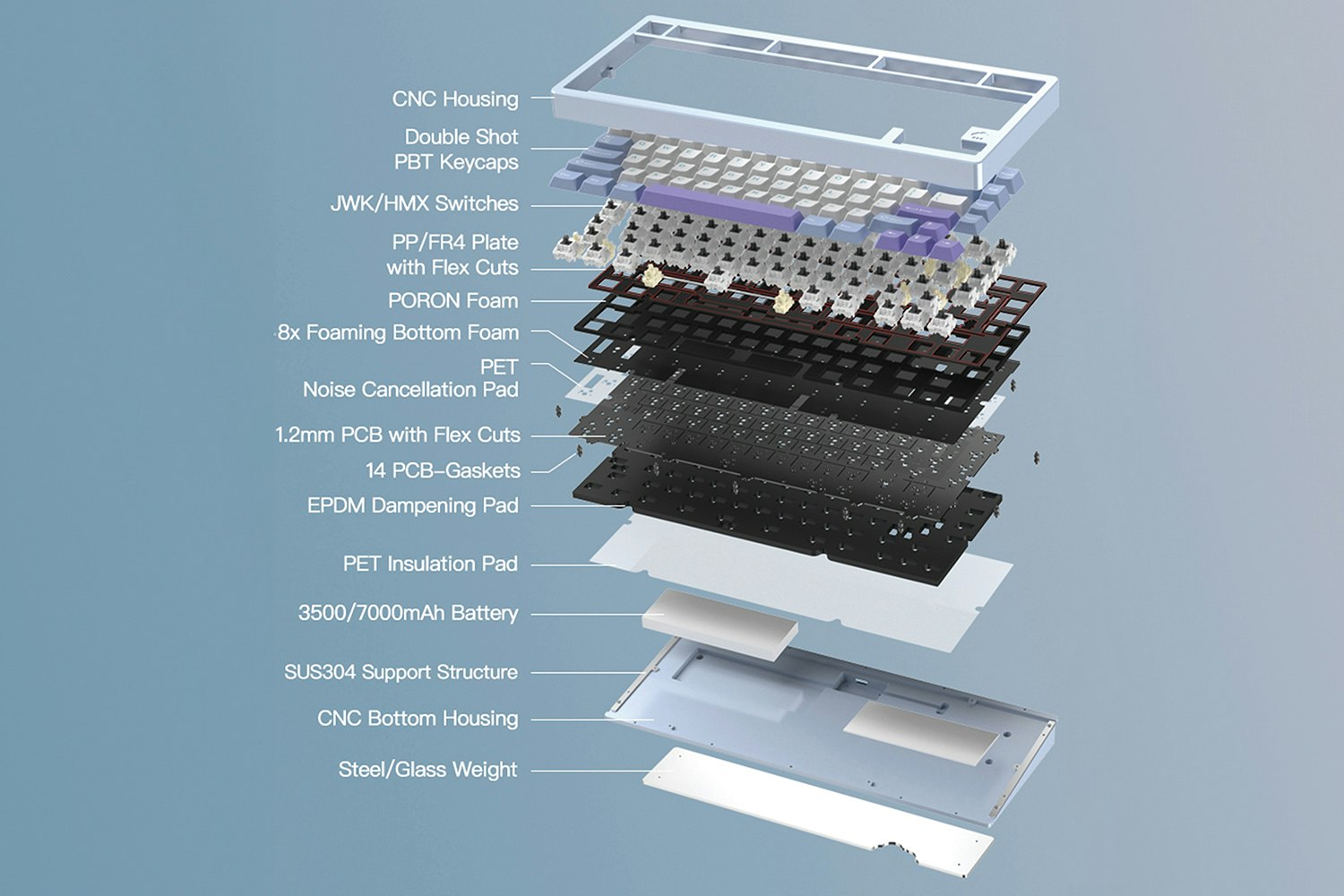 CNC Housing

Double Shot
PBT Keycaps

JWK/HMX Switches

PP/FR4 Plate
with Flex Cuts

PORON Foam

8x Foaming Bottom Foam

PET
Noise Cancellation Pad

1.2mm PCB with Flex Cuts

14 PCB-Gaskets

EPDM Dampening Pad

PET Insulation Pad

3500/7000mAh Battery

SUS304 Support Structure

CNC Bottom Housing

Steel/Glass Weight