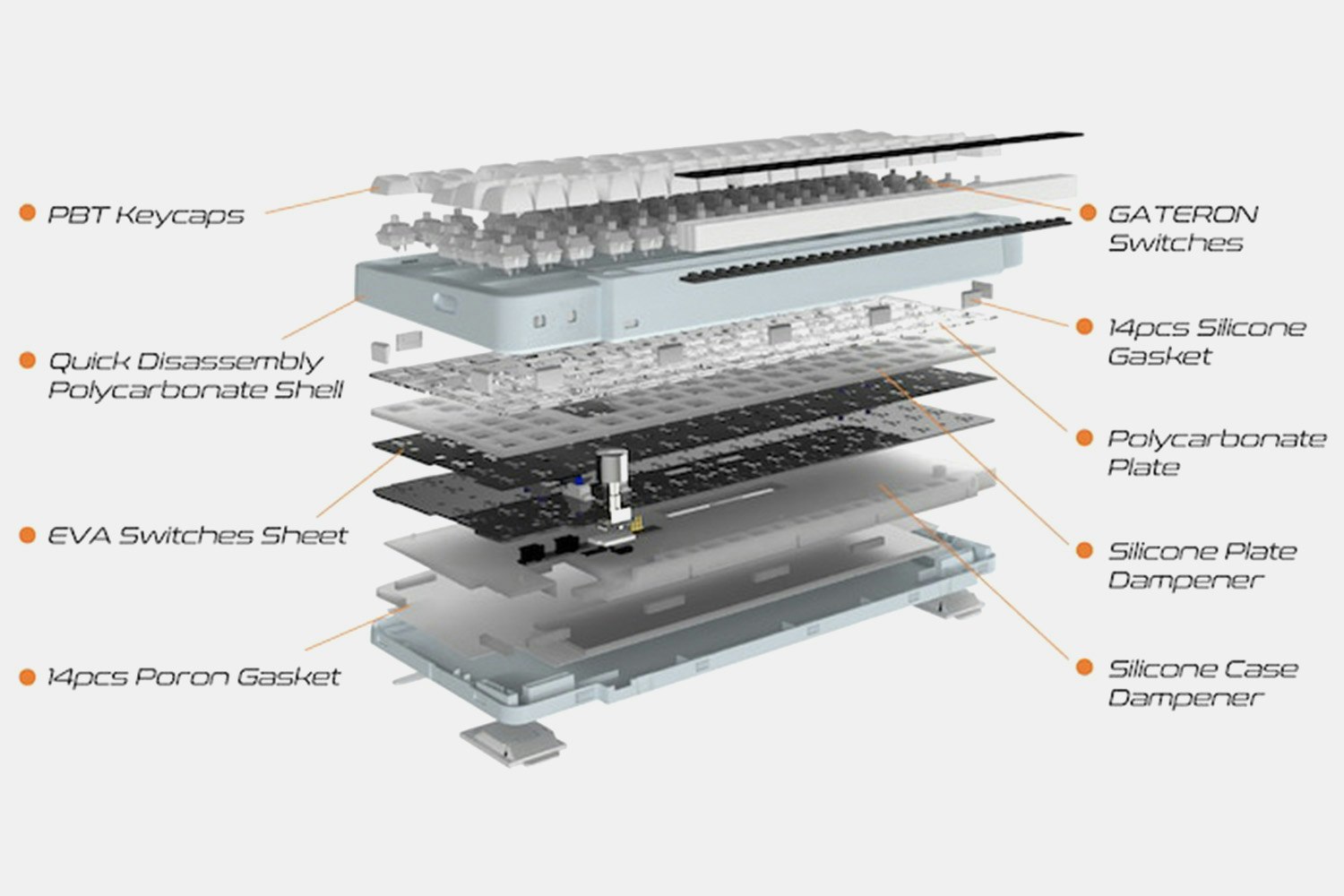 PBT Keycaps

Quick Disassembly Polycarbonate Shell

EVA Switches Sheet

14pcs Poron Gasket

GATERON Switches

14pcs Silicone Gasket

Polycarbonate Plate

Silicone Plate Dampener

Silicone Case Dampener