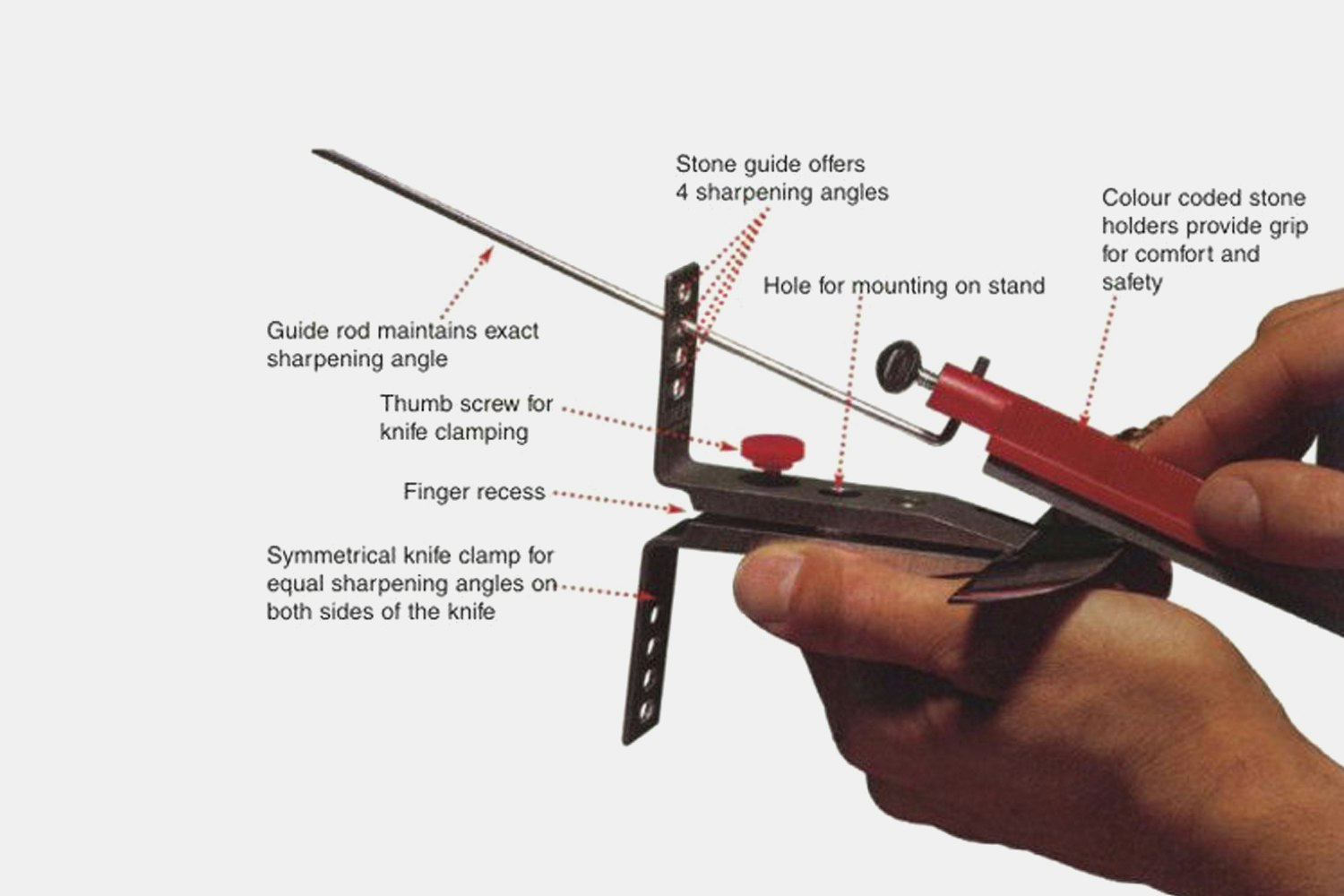 Stone guide offers
4 sharpening angles

Colour coded stone holders provide grip for comfort and safety

Hole for mounting on stand

Guide rod maintains exact sharpening angle

Thumb screw for knife clamping

Finger recess

Symmetrical knife clamp for equal sharpening angles on both sides of the knife