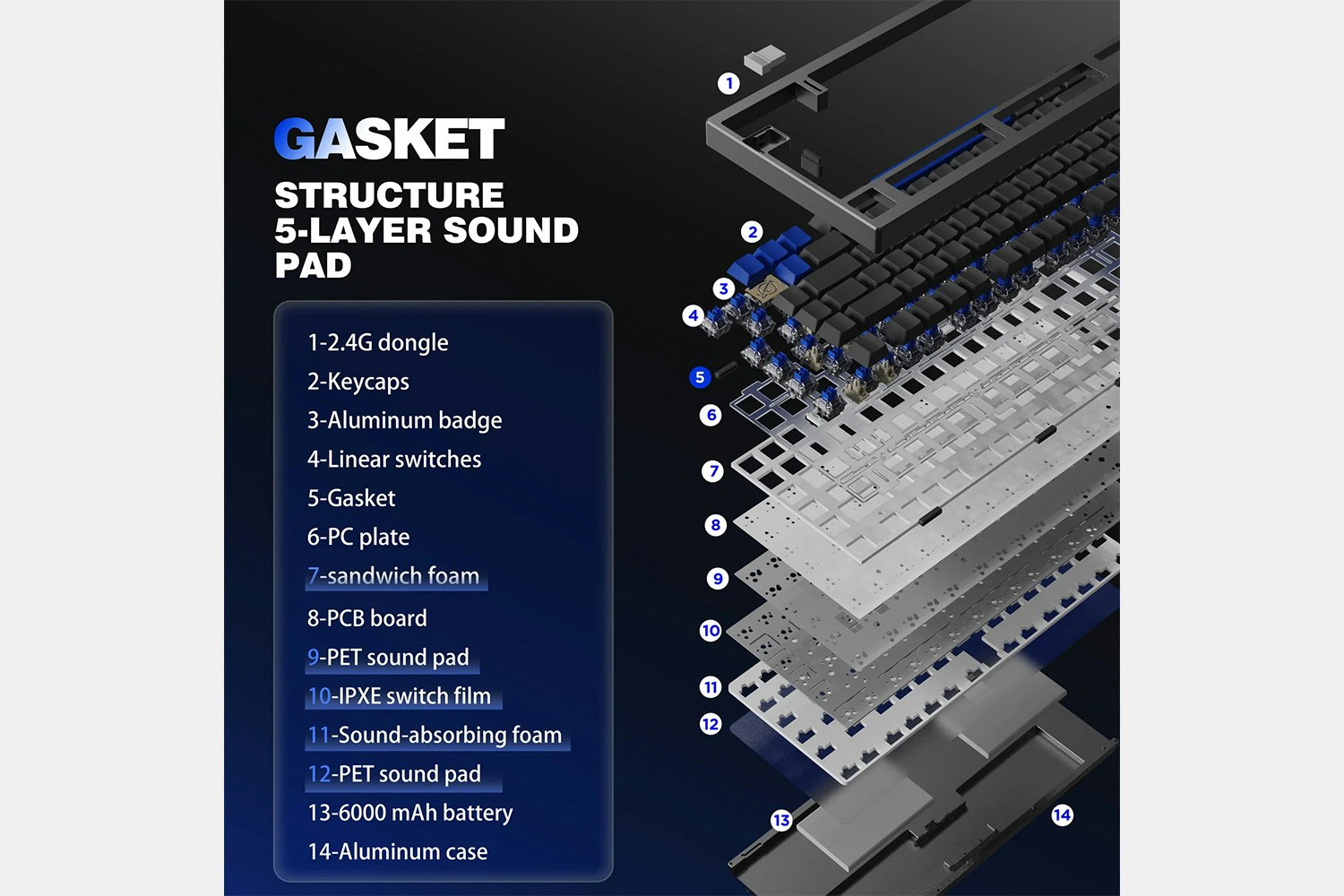 GASKET
STRUCTURE
5-LAYER SOUND PAD

1-2.4G dongle
2-Keycaps
3-Aluminum badge
4-Linear switches
5-Gasket
6-PC plate
7-sandwich foam
8-PCB board
9-PET sound pad
10-IPXE switch film
11-Sound-absorbing foam
12-PET sound pad
13-6000 mAh battery
14-Aluminum case

1
2
3
4
5
6
7
8
9
10
11
12
13
14